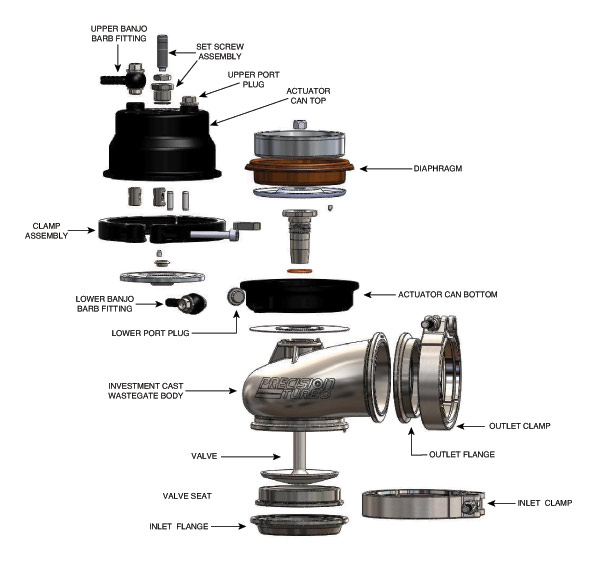 UPPER BANJO BARB FITTING

SET SCREW ASSEMBLY

UPPER PORT PLUG

ACTUATOR CAN TOP

DIAPHRAGM

CLAMP ASSEMBLY

LOWER BANJO BARB FITTING

ACTUATOR CAN BOTTOM

LOWER PORT PLUG

INVESTMENT CAST WASTEGATE BODY

PRECISION TURBO

OUTLET CLAMP

OUTLET FLANGE

VALVE

VALVE SEAT

INLET CLAMP

INLET FLANGE